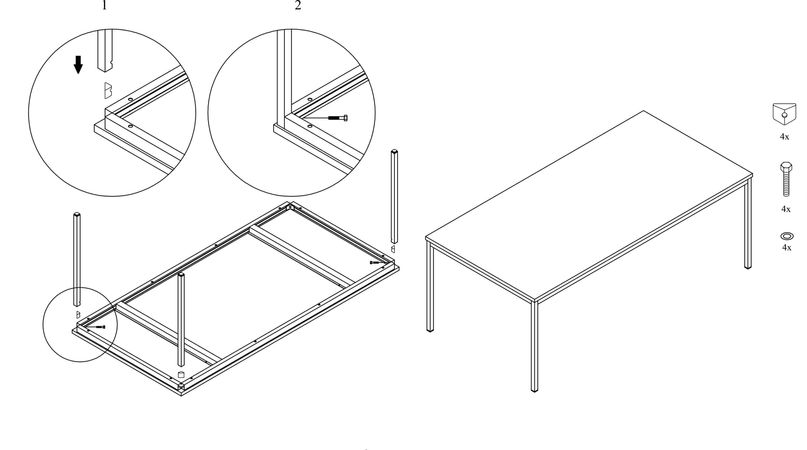 1

2

4x

4x

4x