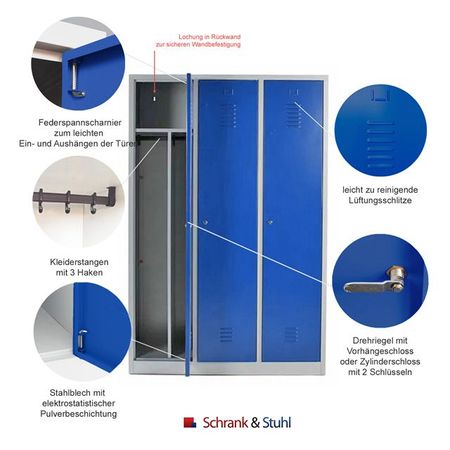 Lochung in Rückwand
zur sicheren Wandbefestigung

Federspannscharnier
zum leichten
Ein- und Aushängen der Türen

Kleiderstangen
mit 3 Haken

Stahlblech mit
elektrostatistischer
Pulverbeschichtung

leicht zu reinigende
Lüftungsschlitze

Drehriegel mit
Vorhängeschloss
oder Zylinderschloss
mit 2 Schlüsseln

Schrank & Stuhl