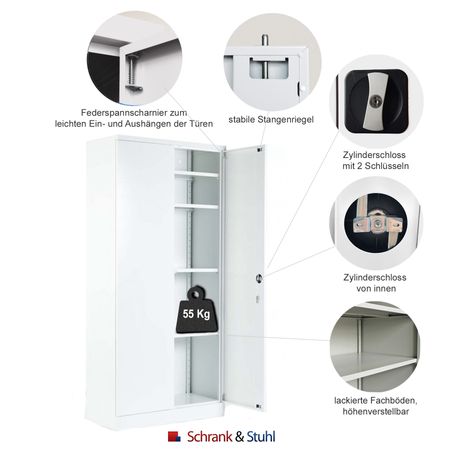 Federspannscharnier zum leichten Ein- und Aushängen der Türen

stabile Stangenriegel

Zylinderschloss mit 2 Schlüsseln

Zylinderschloss von innen

55 Kg

lackierte Fachböden, höhenverstellbar

Schrank & Stuhl