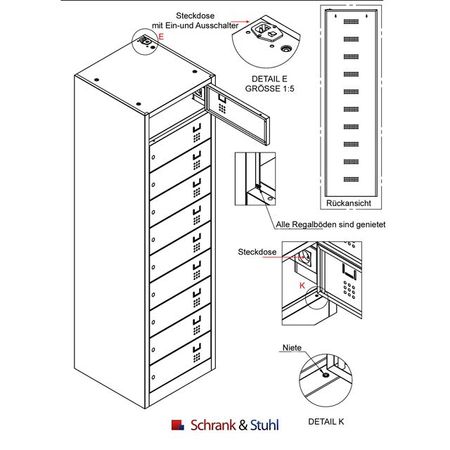 Steckdose
mit Ein-und Ausschalter

E

DETAIL E
GRÖSSE 1:5

Rückansicht

Alle Regalböden sind genietet

Steckdose

K

Niete

Schrank & Stuhl

DETAIL K