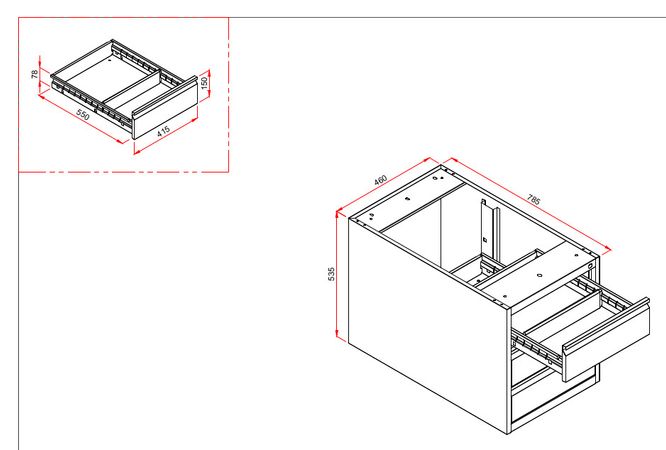 78
550
415
150
460
785
535