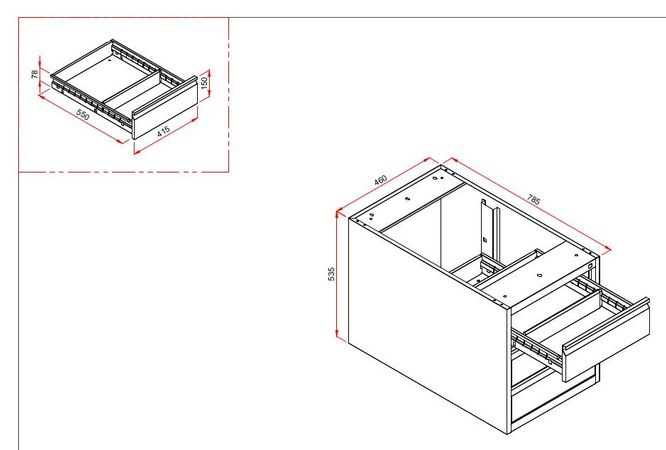 78
150
550
415
460
785
535