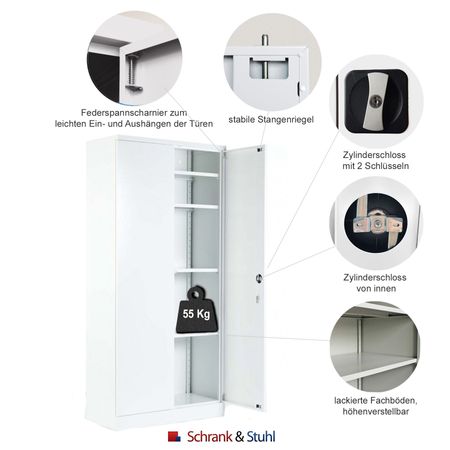 Federspannscharnier zum leichten Ein- und Aushängen der Türen

stabile Stangenriegel

Zylinderschloss mit 2 Schlüsseln

Zylinderschloss von innen

55 Kg

lackierte Fachböden, höhenverstellbar

Schrank & Stuhl