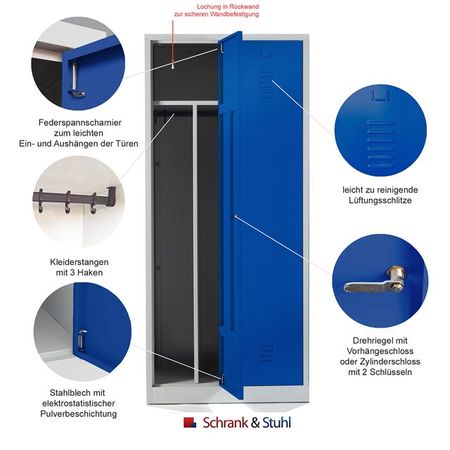 Lochung in Rückwand
zur sicheren Wandbefestigung

Federspannscharnier
zum leichten
Ein- und Aushängen der Türen

Kleiderstangen
mit 3 Haken

Stahlblech mit
elektrostatistischer
Pulverbeschichtung

leicht zu reinigende
Lüftungsschlitze

Drehriegel mit
Vorhängeschloss
oder Zylinderschloss
mit 2 Schlüsseln

Schrank & Stuhl