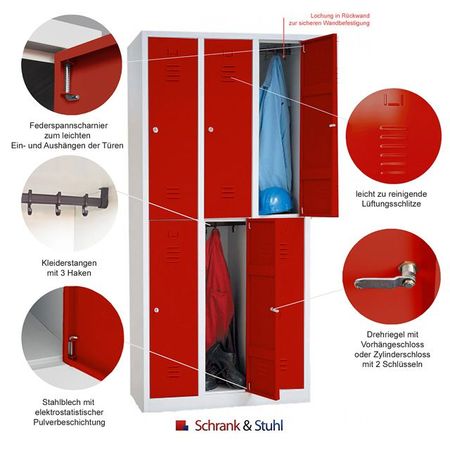 Lochung in Rückwand
zur sicheren Wandbefestigung

Federspannscharnier
zum leichten
Ein- und Aushängen der Türen

leicht zu reinigende
Lüftungsschlitze

Kleiderstangen
mit 3 Haken

Drehriegel mit
Vorhängeschloss
oder Zylinderschloss
mit 2 Schlüsseln

Stahlblech mit
elektrostatistischer
Pulverbeschichtung

Schrank & Stuhl