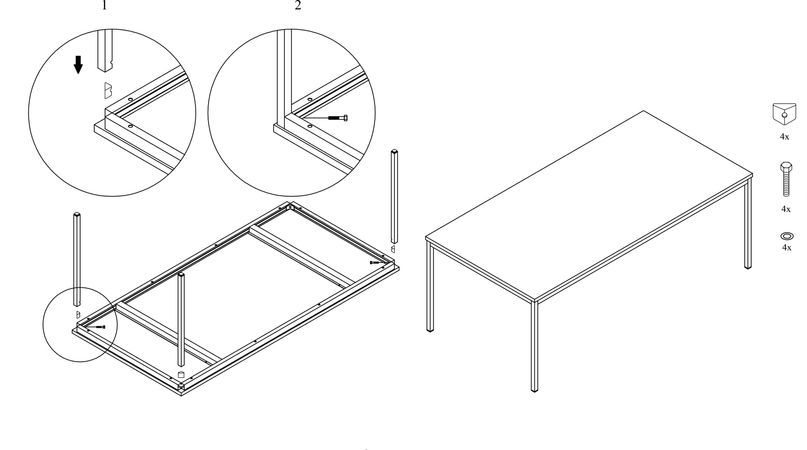 1

2

4x

4x

4x